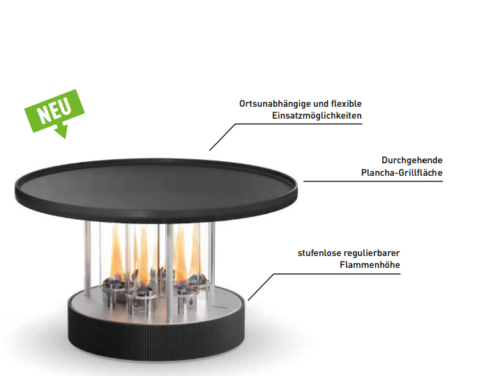 NEU

Ortsunabhängige und flexible Einsatzmöglichkeiten

Durchgehende Plancha-Grillfläche

stufenlose regulierbarer Flammenhöhe